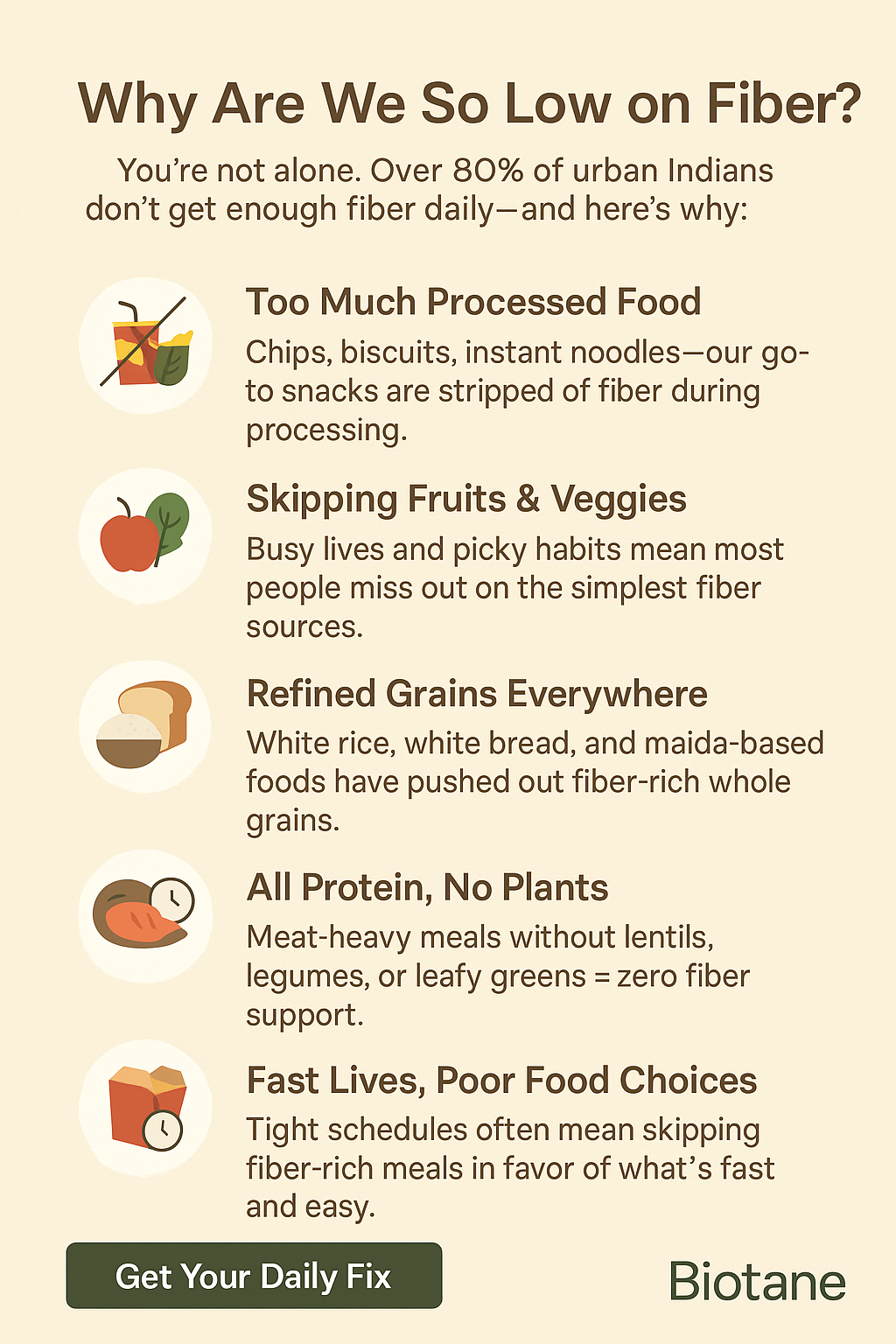 Why Are We So Low on Fiber?

You're not alone. Over 80% of urban Indians don't get enough fiber daily—and here's why:

Too Much Processed Food

Chips, biscuits, instant noodles—our go-to snacks are stripped of fiber during processing.

Skipping Fruits & Veggies

Busy lives and picky habits mean most people miss out on the simplest fiber sources.

Refined Grains Everywhere

White rice, white bread, and maida-based foods have pushed out fiber-rich whole grains.

All Protein, No Plants

Meat-heavy meals without lentils, legumes, or leafy greens = zero fiber support.

Fast Lives, Poor Food Choices

Tight schedules often mean skipping fiber-rich meals in favor of what's fast and easy.

Get Your Daily Fix

Biotane